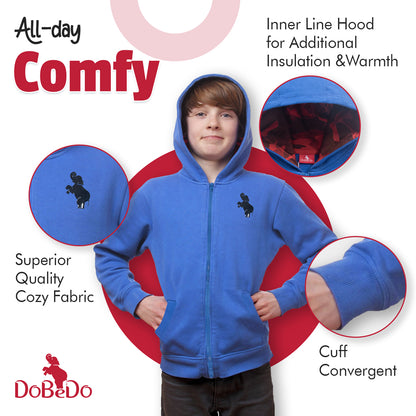 All-day
Comfy

Inner Line Hood for Additional Insulation &Warmth

Superior Quality Cozy Fabric

Cuff Convergent

DoBeDo