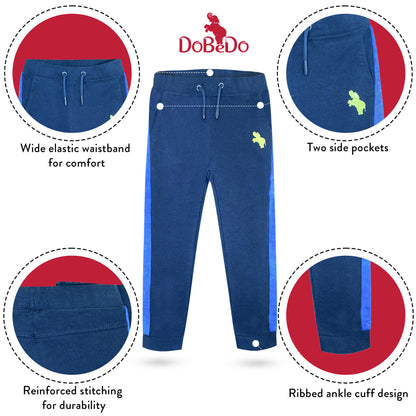 DoBeDo

Wide elastic waistband for comfort

Two side pockets

Reinforced stitching for durability

Ribbed ankle cuff design